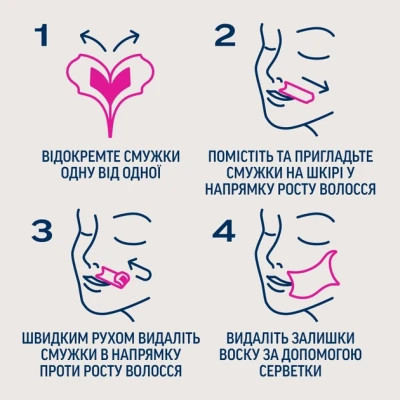 1

ВІДОКРЕМТЕ СМУЖКИ ОДНУ ВІД ОДНОЇ

2

ПОМІСТІТЬ ТА ПРИГЛАДЬТЕ СМУЖКИ НА ШКІРІ У НАПРЯМКУ РОСТУ ВОЛОССЯ

3

ШВИДКИМ РУХОМ ВИДАЛІТЬ СМУЖКИ В НАПРЯМКУ ПРОТИ РОСТУ ВОЛОССЯ

4

ВИДАЛІТЬ ЗАЛИШКИ ВОСКУ ЗА ДОПОМОГОЮ СЕРВЕТКИ