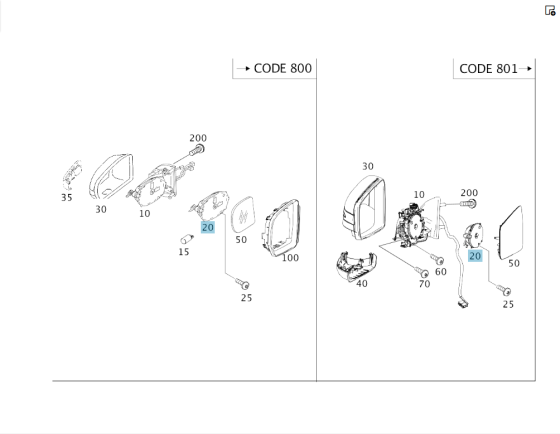 → CODE 800

200

35

30

10

20

50

15

100

25

CODE 801 →

30

10

200

20

50

60

40

70

25