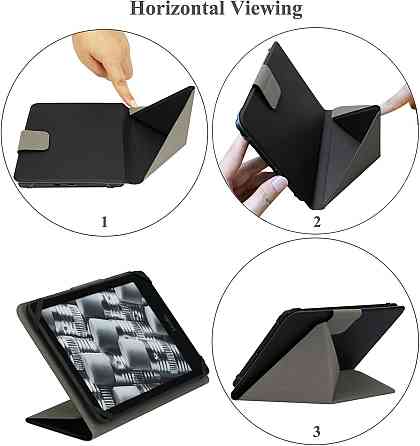 Horizontal Viewing

1

2

3