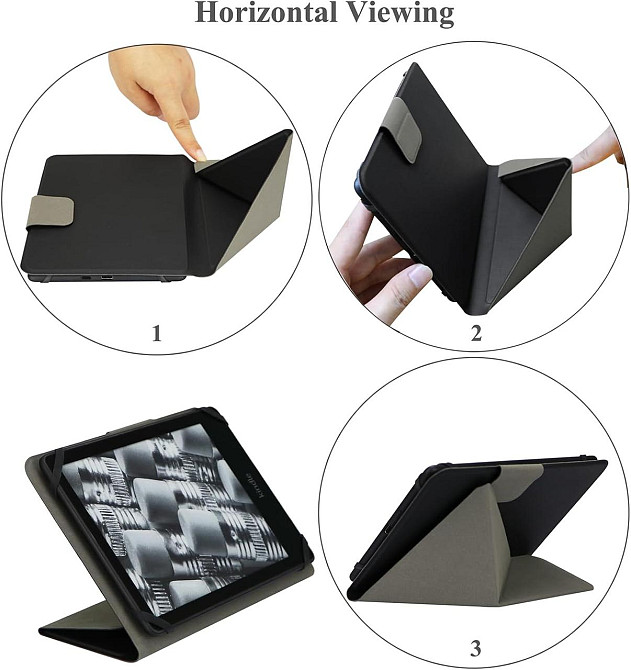 Horizontal Viewing

1

2

kindle

3