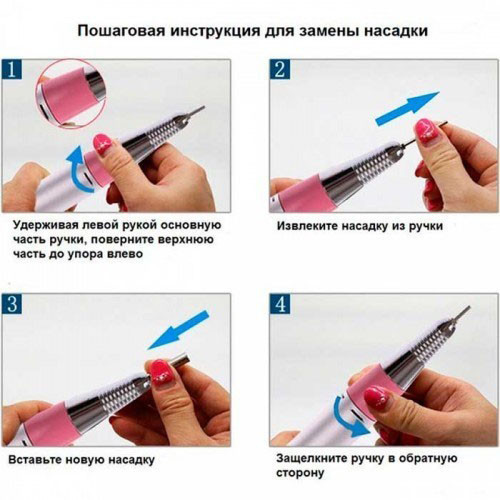 Пошаговая инструкция для замены насадки

1

Удерживая левой рукой основную часть ручки, поверните верхнюю часть до упора влево

2

Извлеките насадку из ручки

3

Вставьте новую насадку

4

Защелкните ручку в обратную сторону