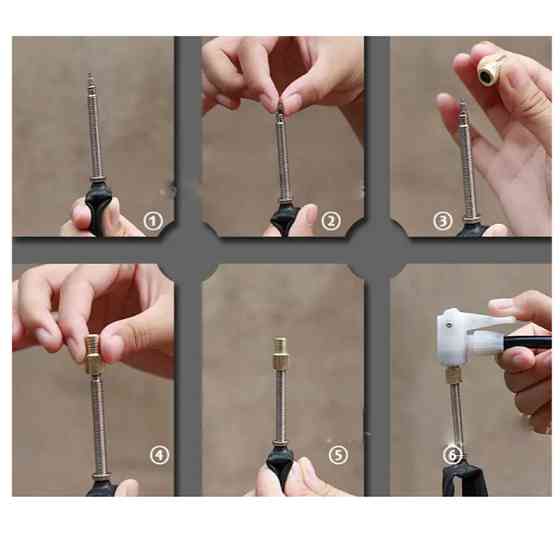 ①
②
③
④
⑤
⑥