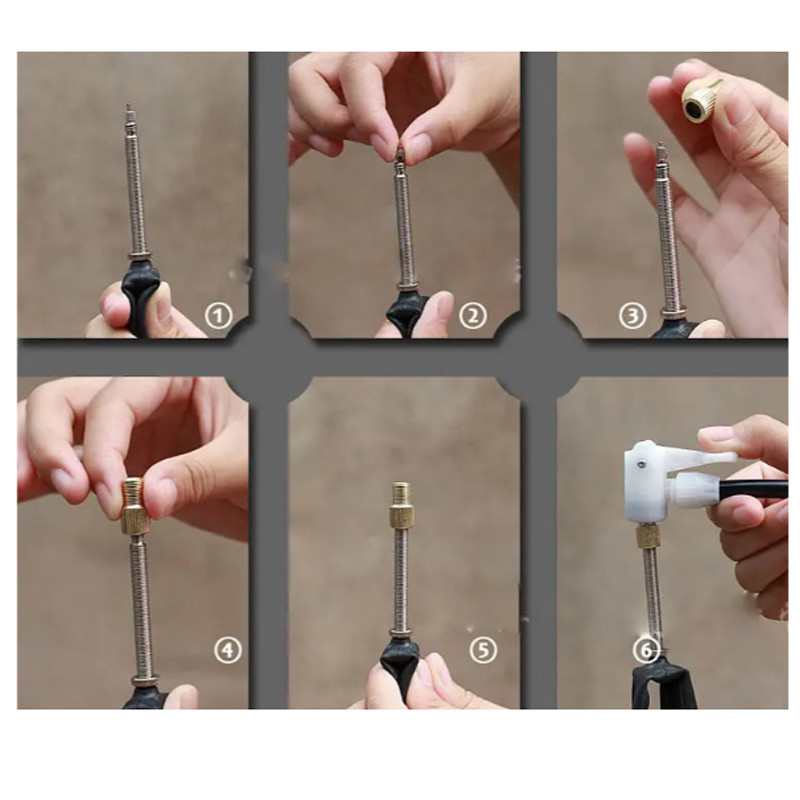 ①
②
③
④
⑤
⑥