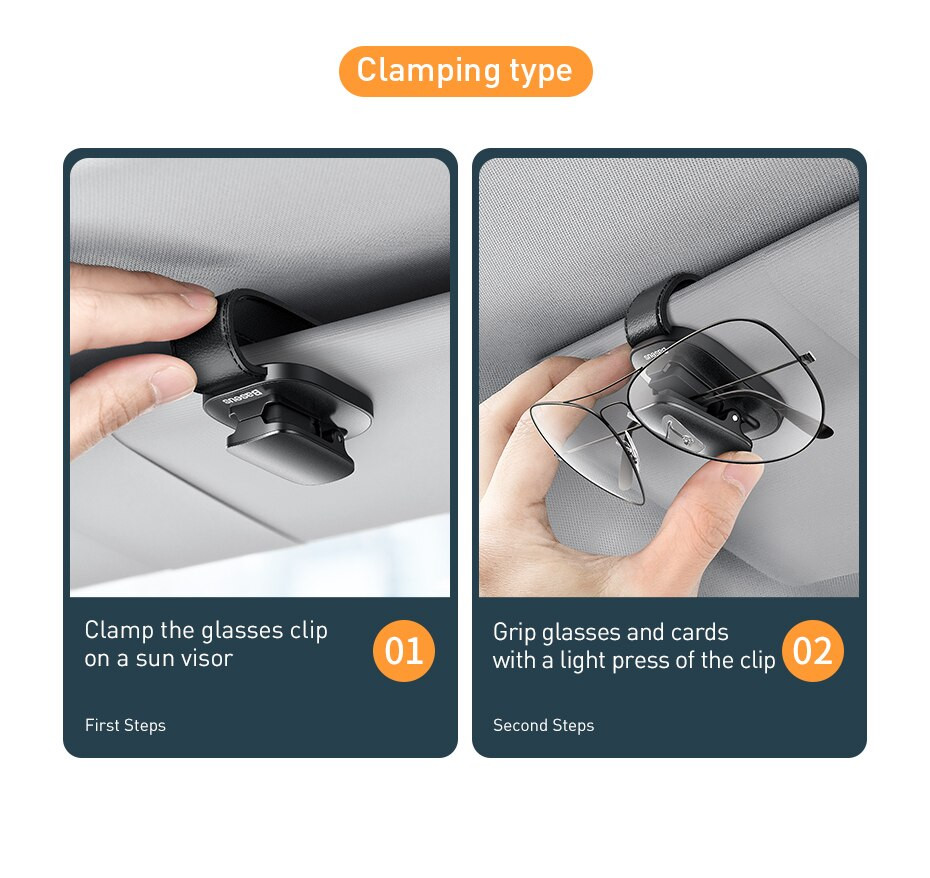 Clamping type

Baseus

Clamp the glasses clip on a sun visor

01

First Steps

Baseus

Grip glasses and cards with a light press of the clip

02

Second Steps