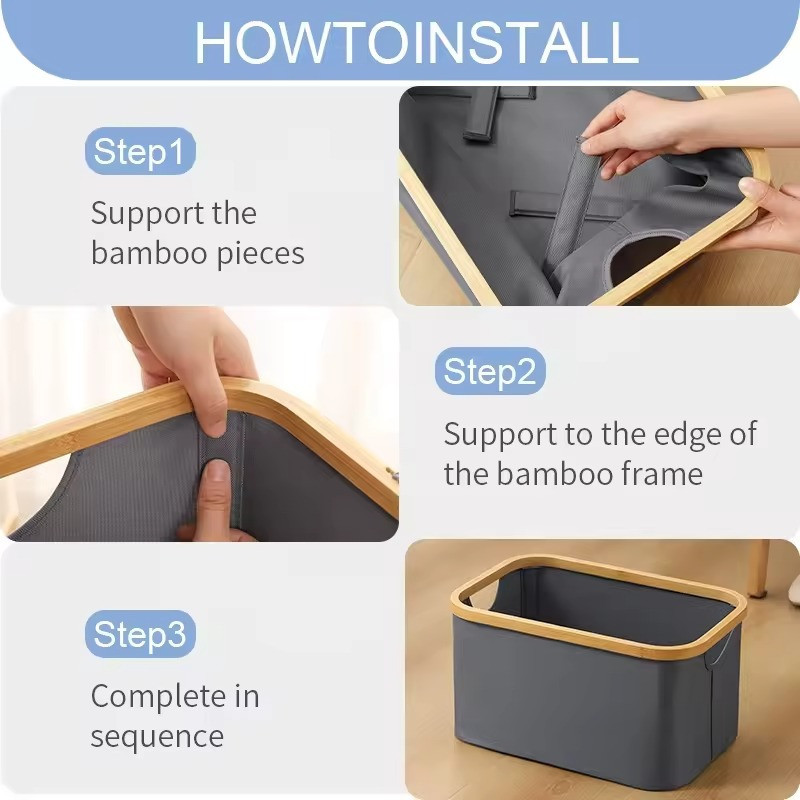 HOWTOINSTALL

Step1

Support the bamboo pieces

Step2

Support to the edge of the bamboo frame

Step3

Complete in sequence