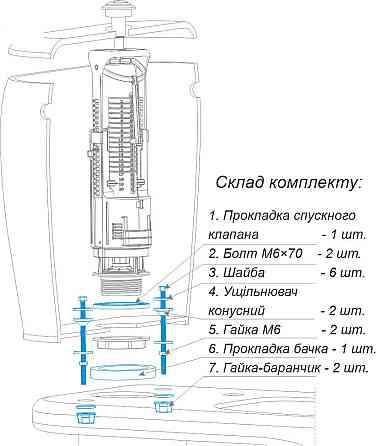 Склад комплекту:

1. Прокладка спускного клапана - 1 шт.
2. Болт М6×70 - 2 шт.
3. Шайба - 6 шт.
4. Ущільнювач конусний - 2 шт.
5. Гайка М6 - 2 шт.
6. Прокладка бачка - 1 шт.
7. Гайка-баранчик - 2 шт.