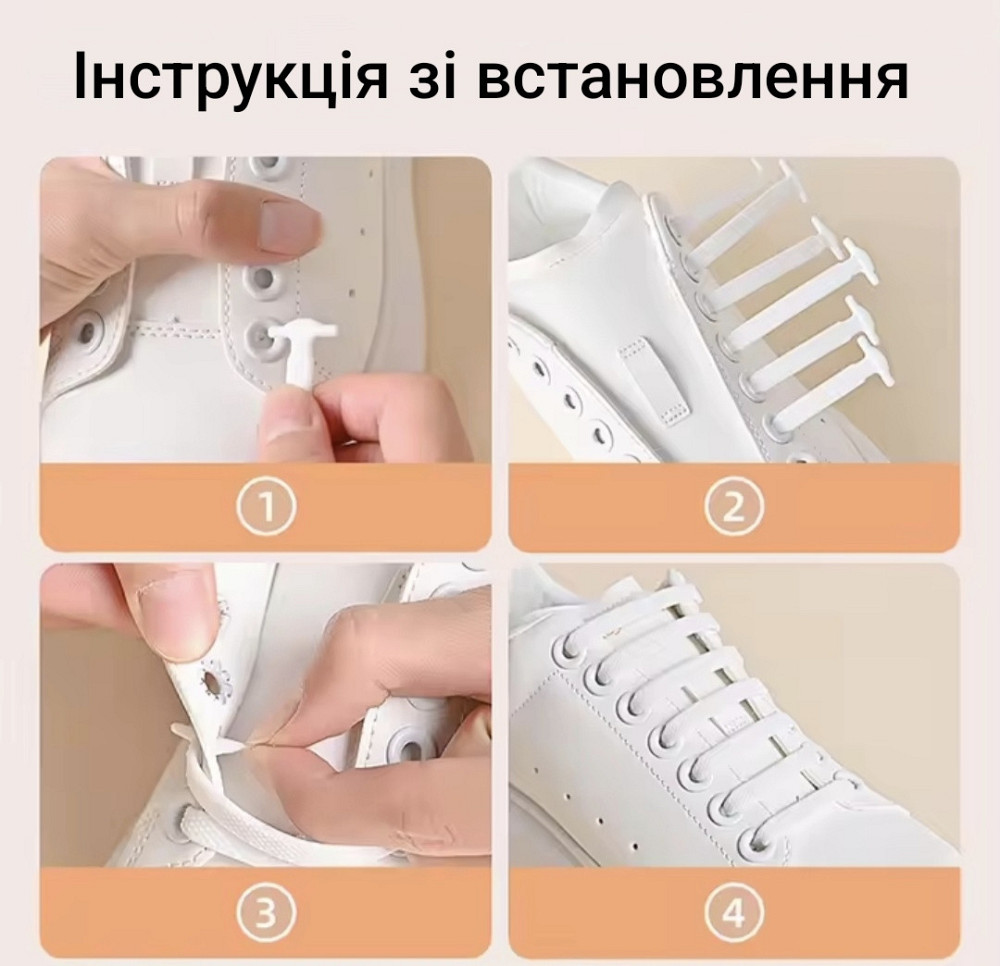 Інструкція зі встановлення

①

②

③

④