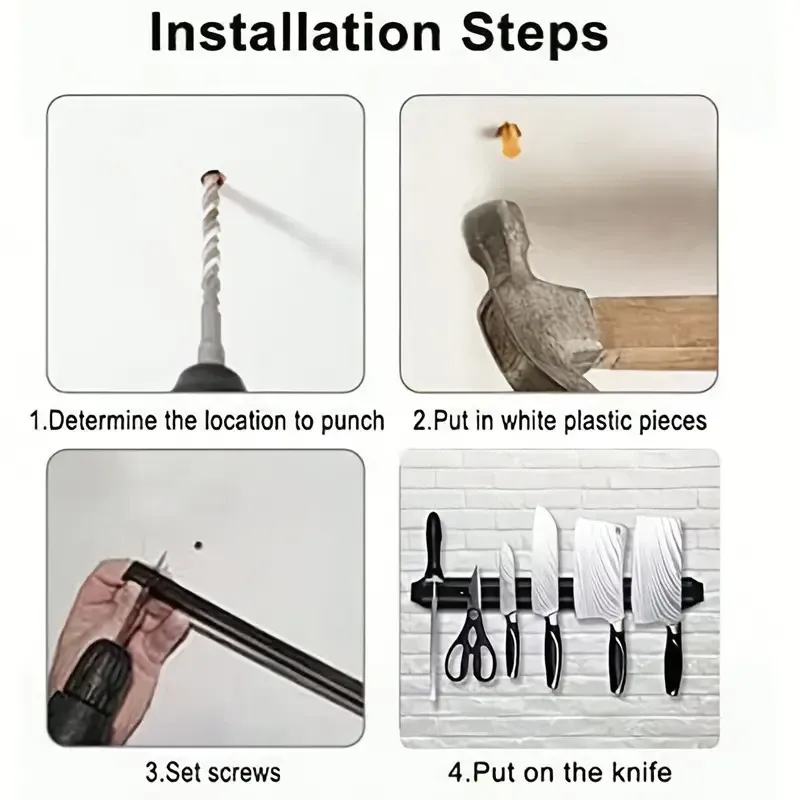 Installation Steps

1.Determine the location to punch

2.Put in white plastic pieces

3.Set screws

4.Put on the knife