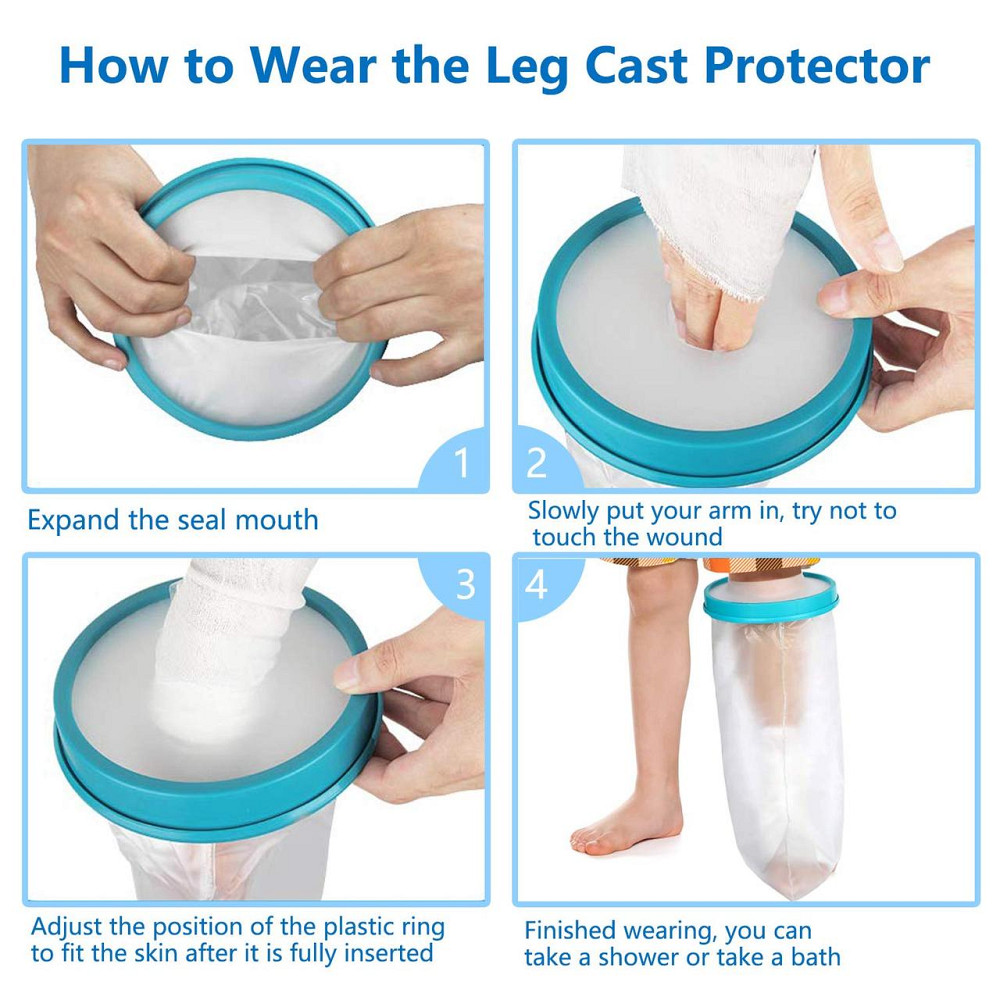 How to Wear the Leg Cast Protector

1

Expand the seal mouth

2

Slowly put your arm in, try not to touch the wound

3

Adjust the position of the plastic ring to fit the skin after it is fully inserted

4

Finished wearing, you can take a shower or take a bath