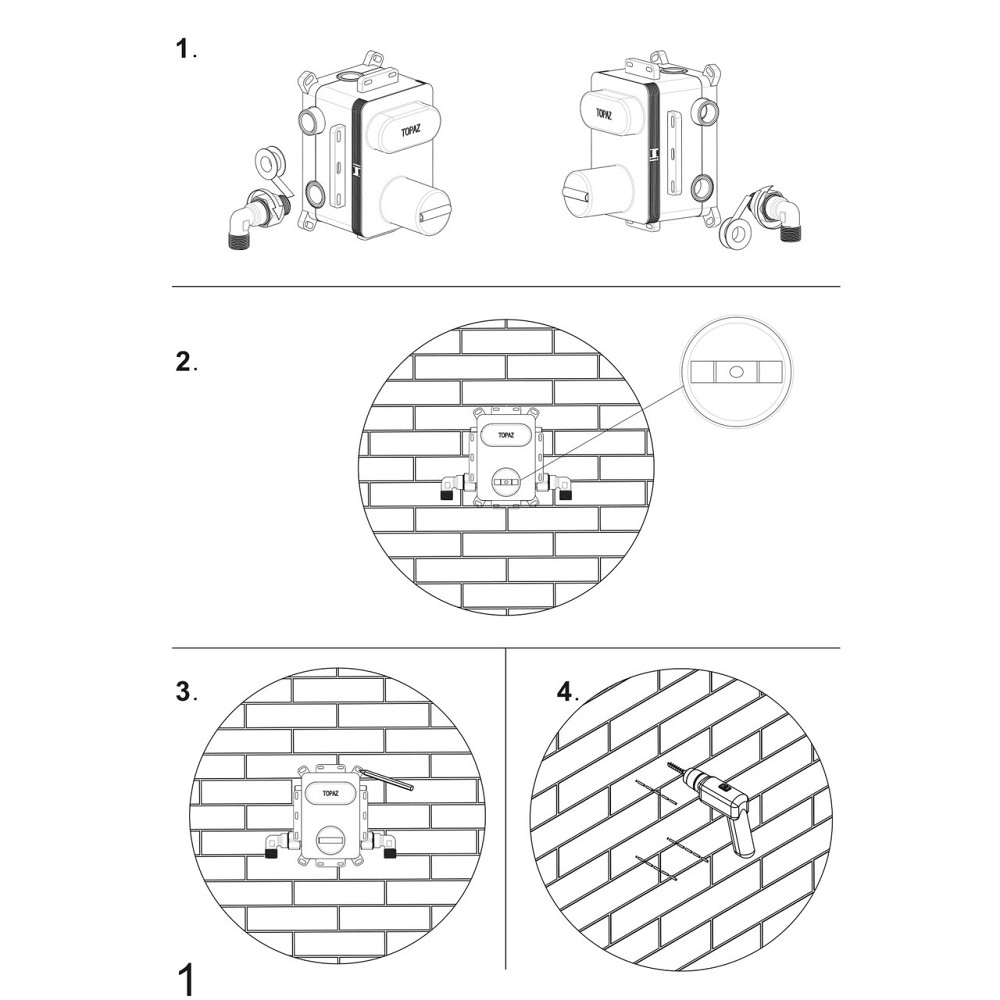 1.

TOPAZ

TOPAZ

2.

TOPAZ

3.

TOPAZ

4.

1