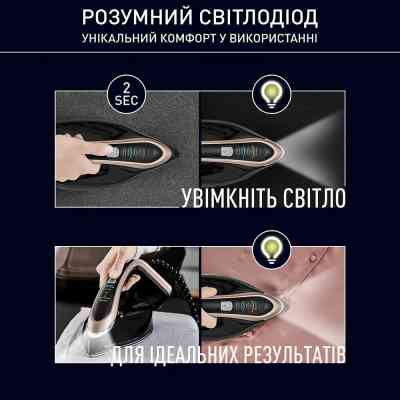 РОЗУМНИЙ СВІТЛОДІОД
УНІКАЛЬНИЙ КОМФОРТ У ВИКОРИСТАННІ

2
SEC

УВІМКНІТЬ СВІТЛО

ДЛЯ ІДЕАЛЬНИХ РЕЗУЛЬТАТІВ