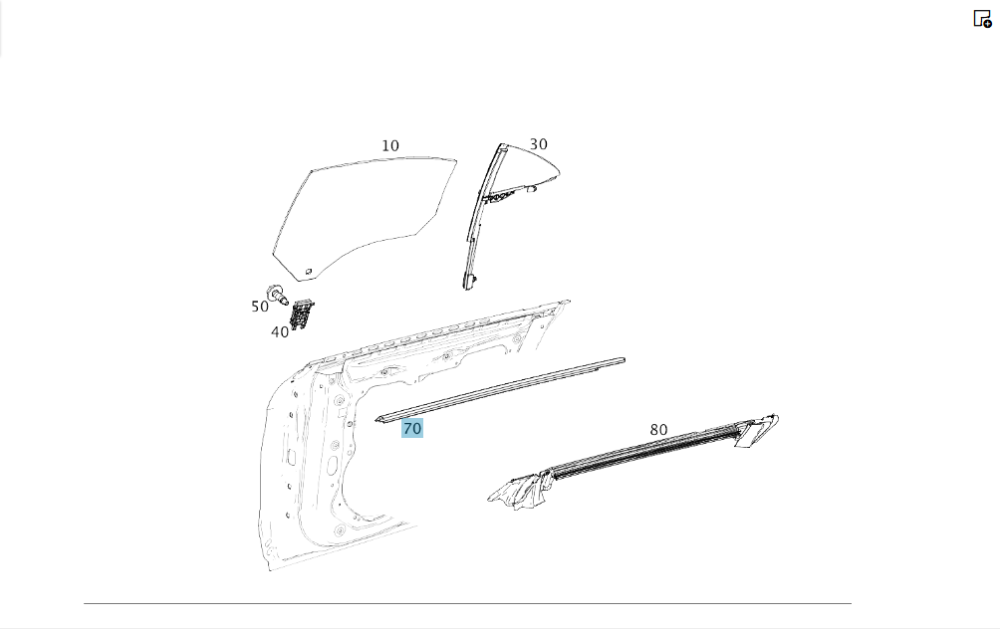 10
30
50
40
70
80