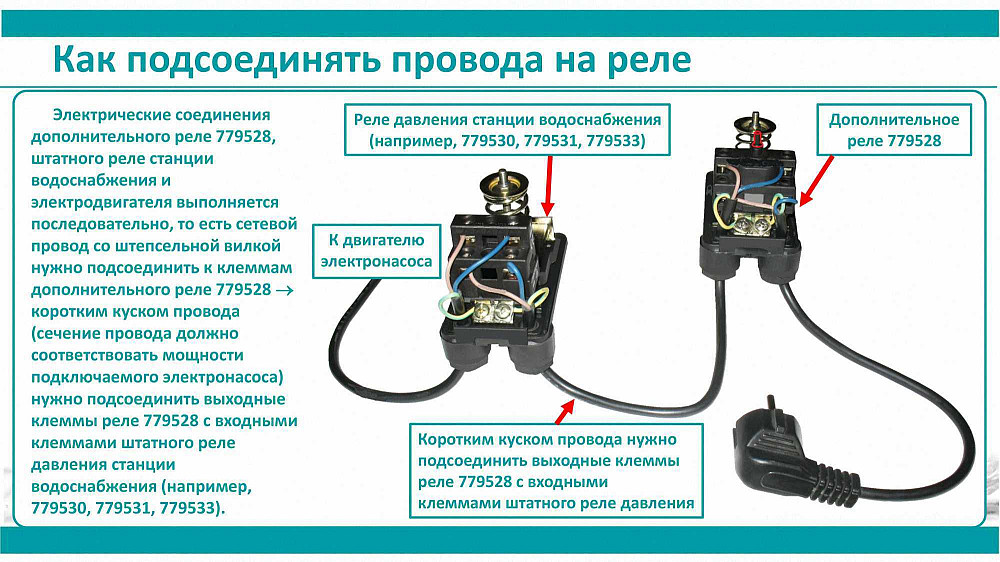 Как подсоединять провода на реле

Электрические соединения дополнительного реле 779528, штатного реле станции водоснабжения и электродвигателя выполняется последовательно, то есть сетевой провод со штепсельной вилкой нужно подсоединить к клеммам дополнительного реле 779528 → коротким куском провода (сечение провода должно соответствовать мощности подключаемого электронасоса) нужно подсоединить выходные клеммы реле 779528 с входными клеммами штатного реле давления станции водоснабжения (например, 779530, 779531, 779533).

Реле давления станции водоснабжения (например, 779530, 779531, 779533)

Дополнительное реле 779528

К двигателю электронасоса

Коротким куском провода нужно подсоединить выходные клеммы реле 779528 с входными клеммами штатного реле давления