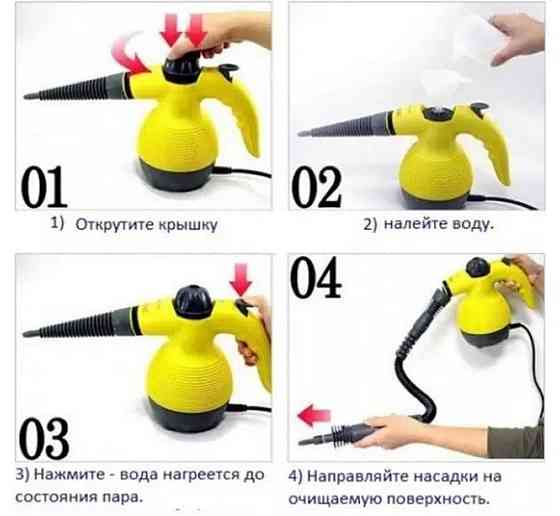 01

1) Открутите крышку

02

2) налейте воду.

03

3) Нажмите - вода нагреется до состояния пара.

04

4) Направляйте насадки на очищаемую поверхность.