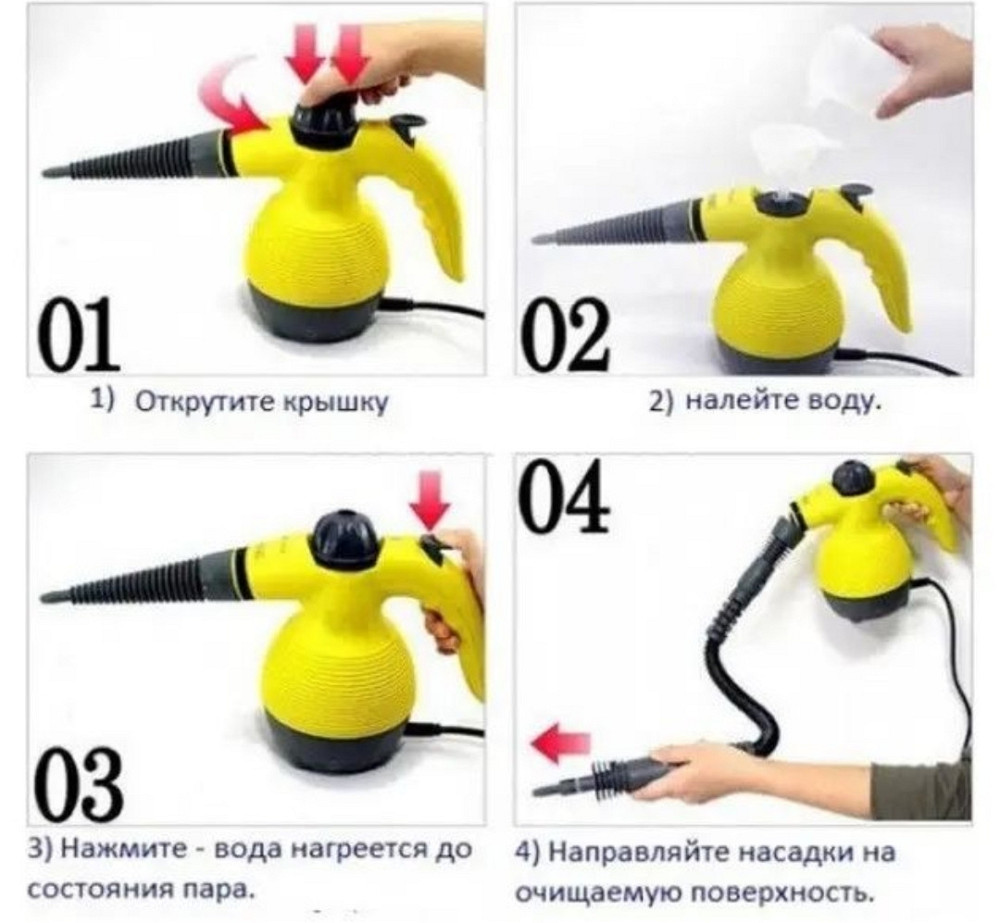 01

1) Открутите крышку

02

2) налейте воду.

03

3) Нажмите - вода нагреется до состояния пара.

04

4) Направляйте насадки на очищаемую поверхность.