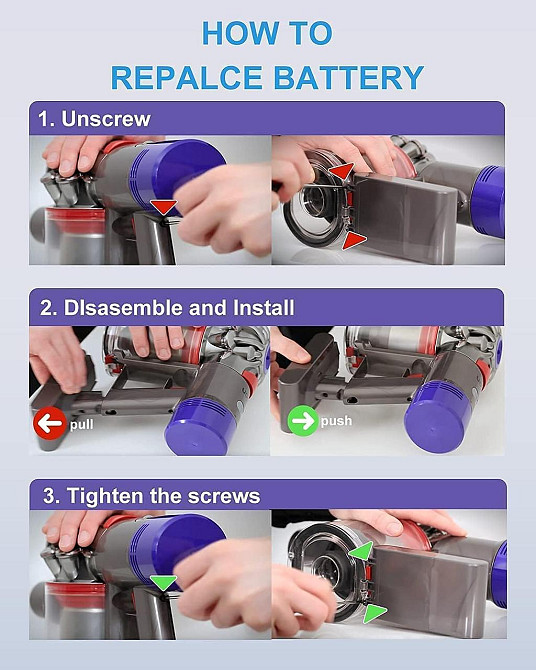 HOW TO
REPALCE BATTERY

1. Unscrew

2. DIsasemble and Install

pull

push

3. Tighten the screws