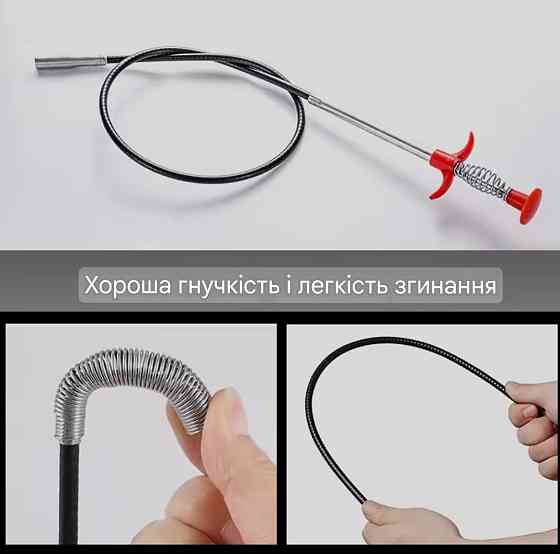 Хороша гнучкість і легкість згинання