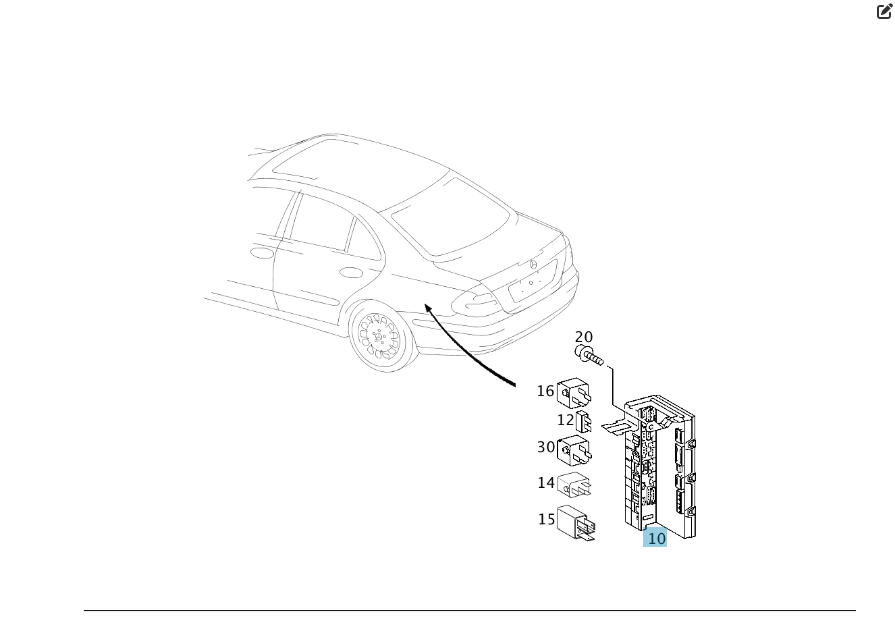 20
16
12
30
14
15
10