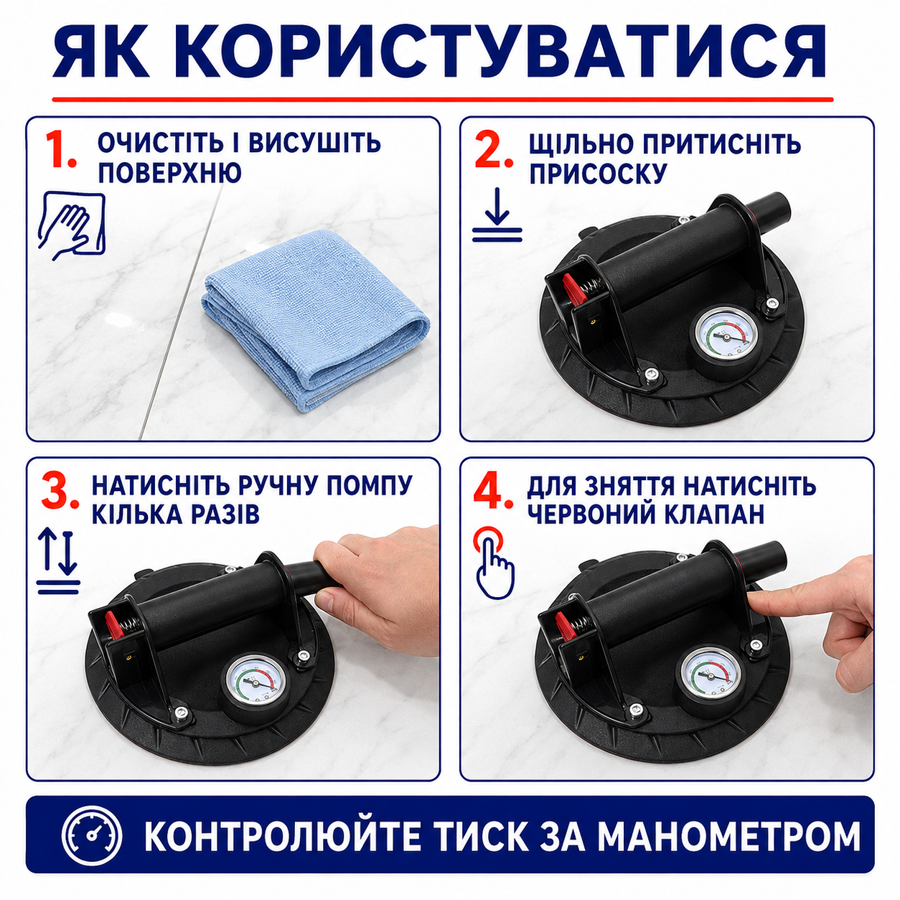 ЯК КОРИСТУВАТИСЯ

1. ОЧИСТІТЬ І ВИСУШІТЬ ПОВЕРХНЮ

2. ЩІЛЬНО ПРИТИСНІТЬ ПРИСОСКУ

3. НАТИСНІТЬ РУЧНУ ПОМПУ КІЛЬКА РАЗІВ

4. ДЛЯ ЗНЯТТЯ НАТИСНІТЬ ЧЕРВОНИЙ КЛАПАН

КОНТРОЛЮЙТЕ ТИСК ЗА МАНОМЕТРОМ