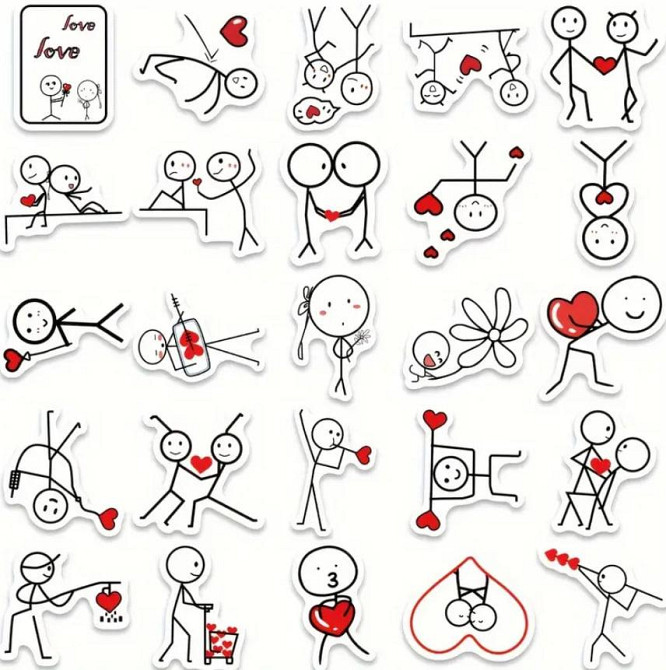 love
love