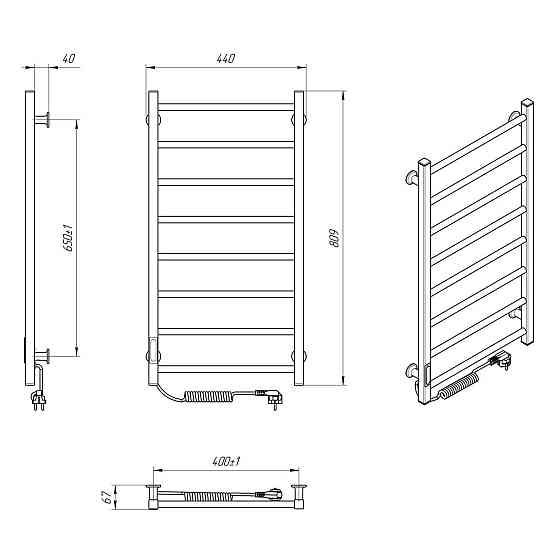 40

440

650±1

809

400±1

67