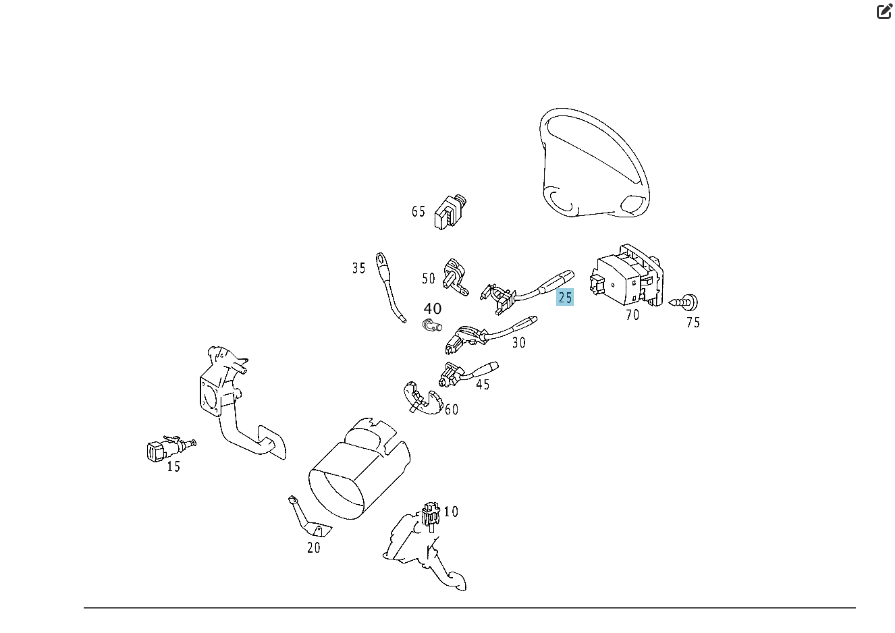 65
35
50
25
40
70
75
30
45
60
15
10
20