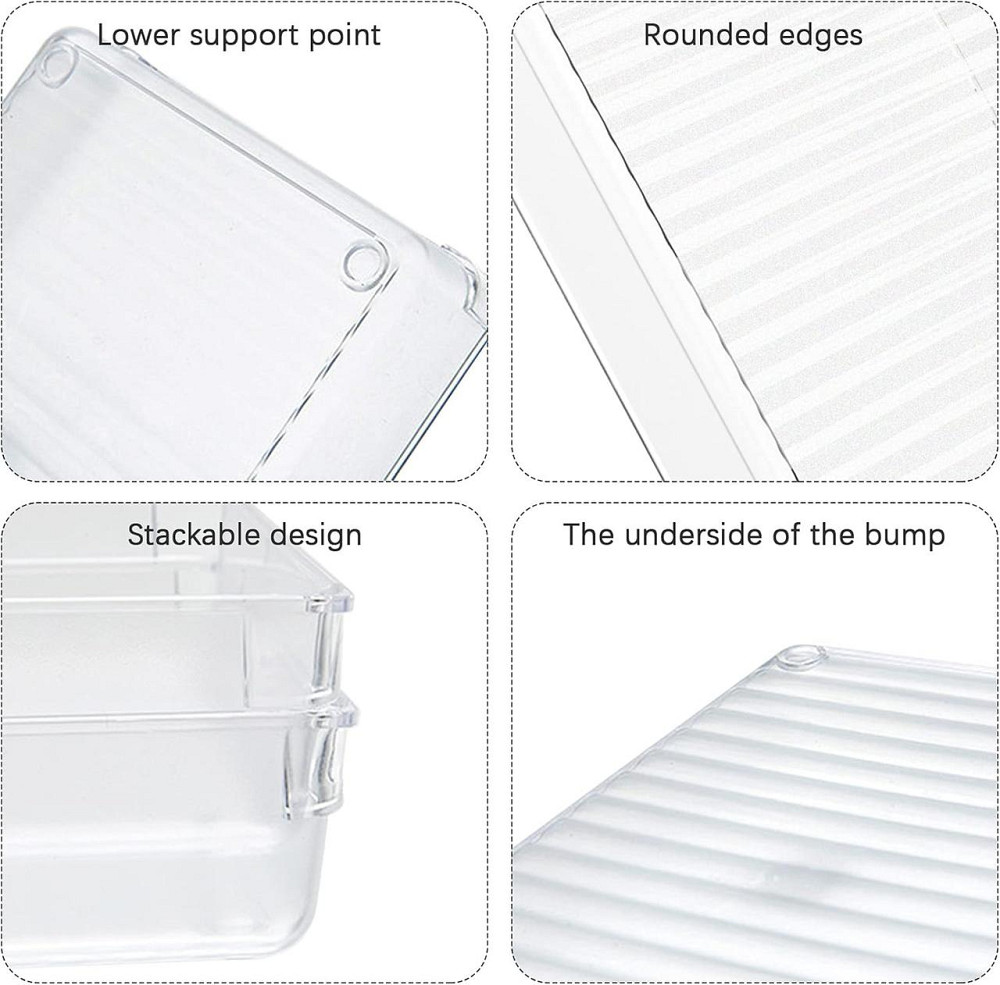 Lower support point

Rounded edges

Stackable design

The underside of the bump