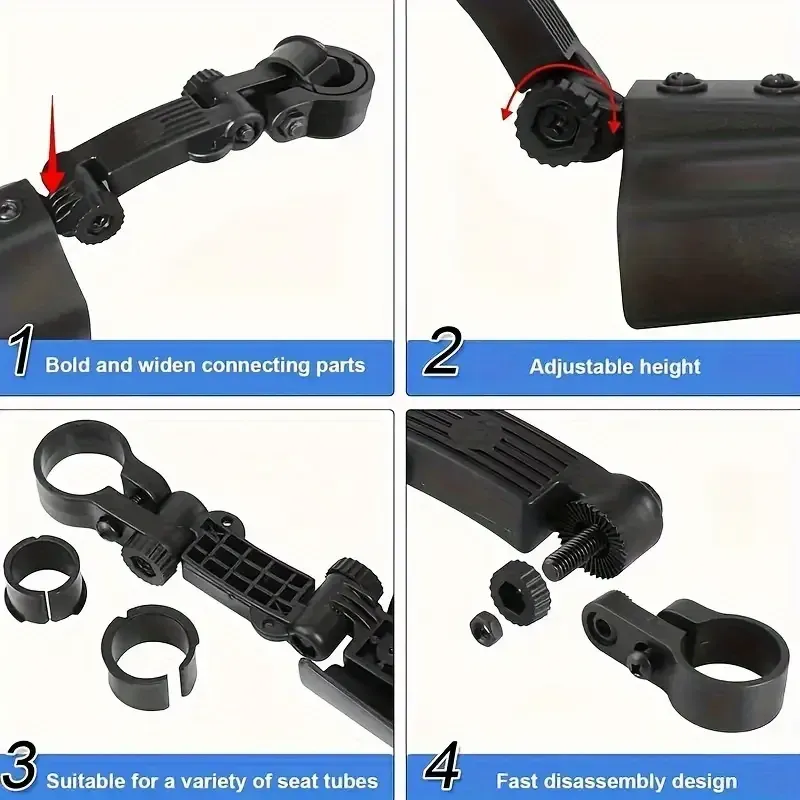 1 Bold and widen connecting parts

2 Adjustable height

3 Suitable for a variety of seat tubes

4 Fast disassembly design