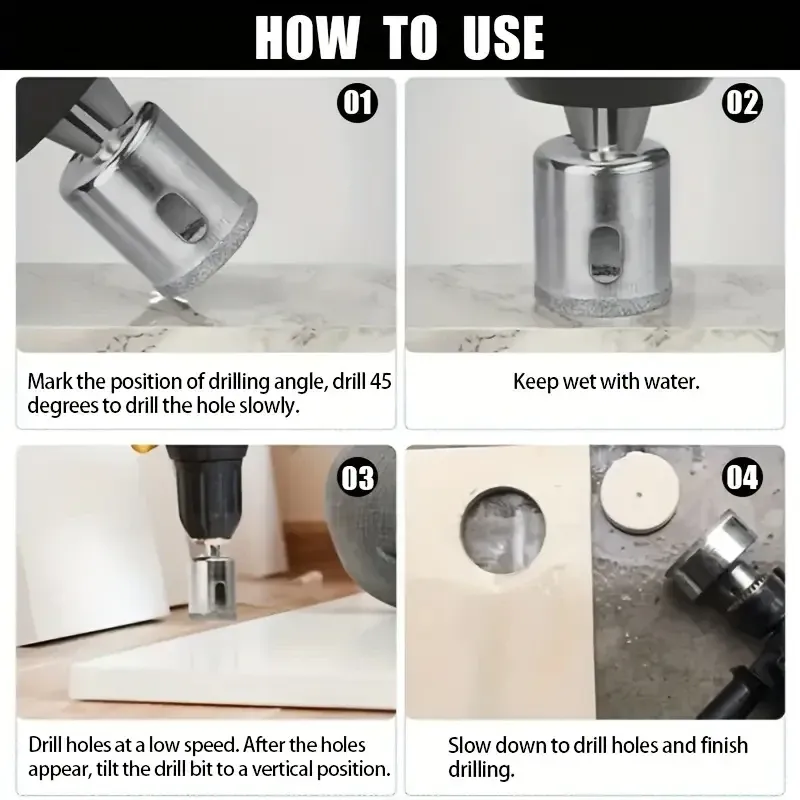 HOW TO USE

01

Mark the position of drilling angle, drill 45 degrees to drill the hole slowly.

02

Keep wet with water.

03

Drill holes at a low speed. After the holes appear, tilt the drill bit to a vertical position.

04

Slow down to drill holes and finish drilling.