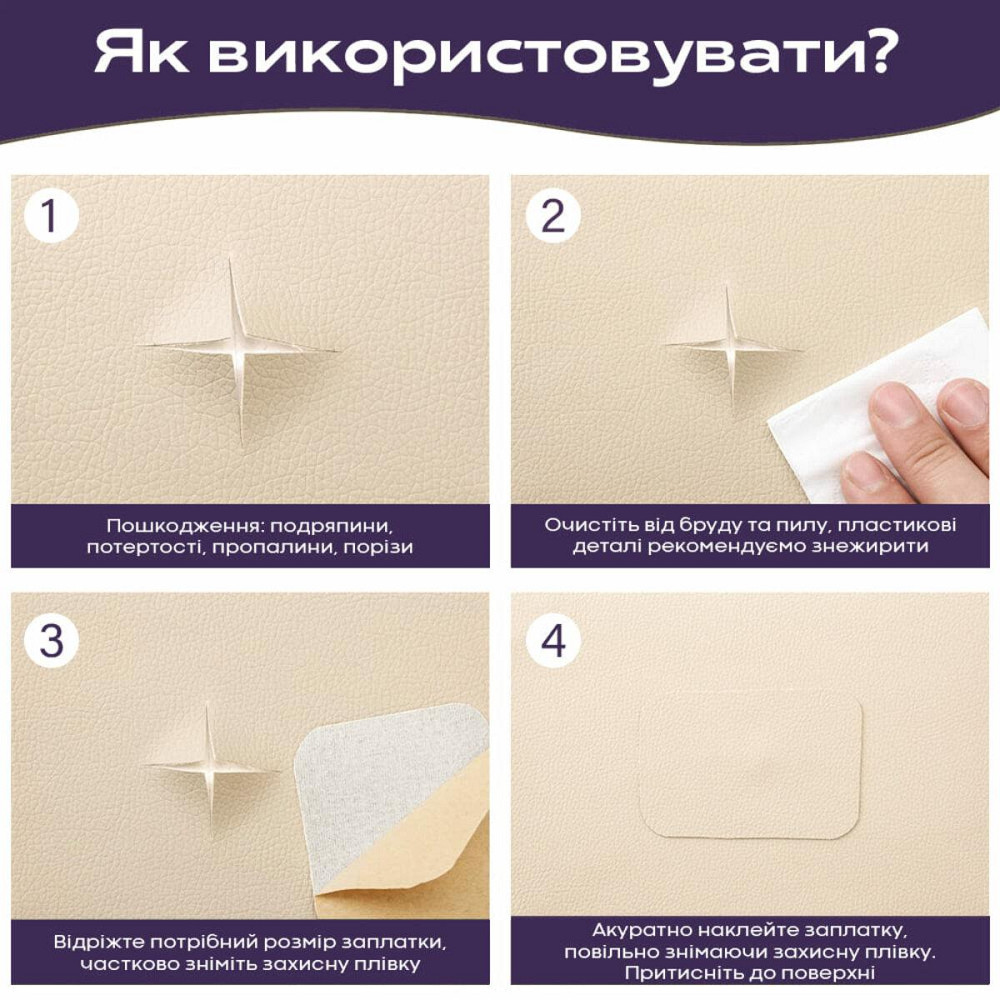 Як використовувати?

1

Пошкодження: подряпини, потертості, пропалини, порізи

2

Очистіть від бруду та пилу, пластикові деталі рекомендуємо знежирити

3

Відріжте потрібний розмір заплатки, частково зніміть захисну плівку

4

Акуратно наклейте заплатку, повільно знімаючи захисну плівку. Притисніть до поверхні