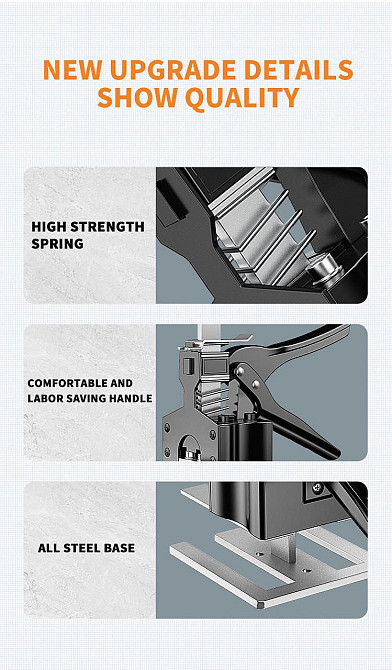 NEW UPGRADE DETAILS SHOW QUALITY

HIGH STRENGTH SPRING

COMFORTABLE AND LABOR SAVING HANDLE

ALL STEEL BASE