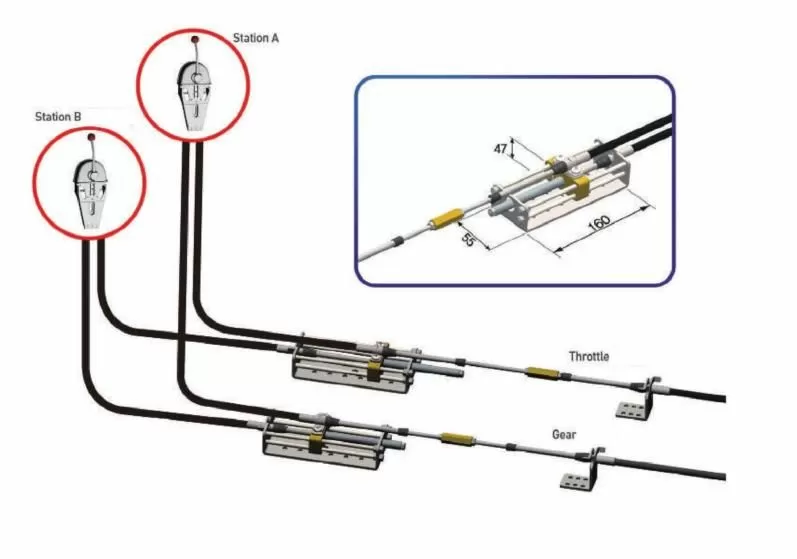 Station A

Station B

47

55

160

Throttle

Gear