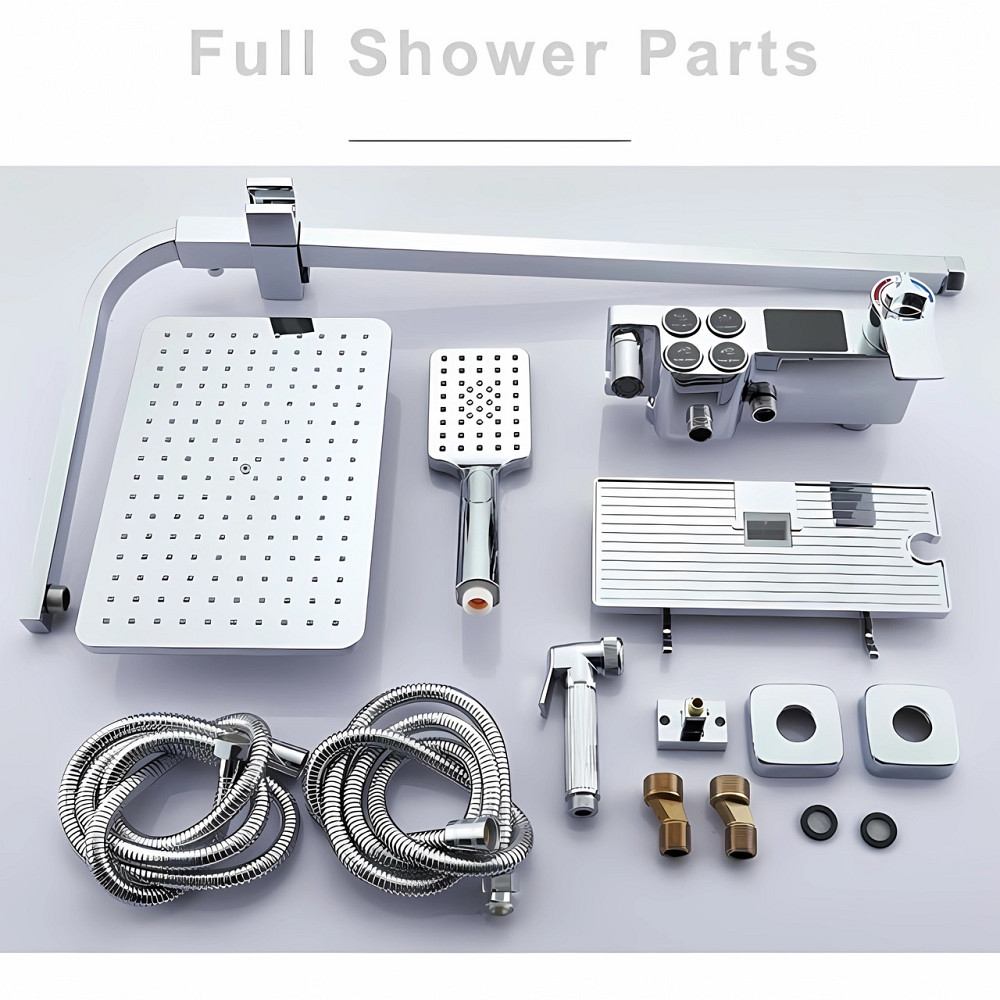 Full Shower Parts