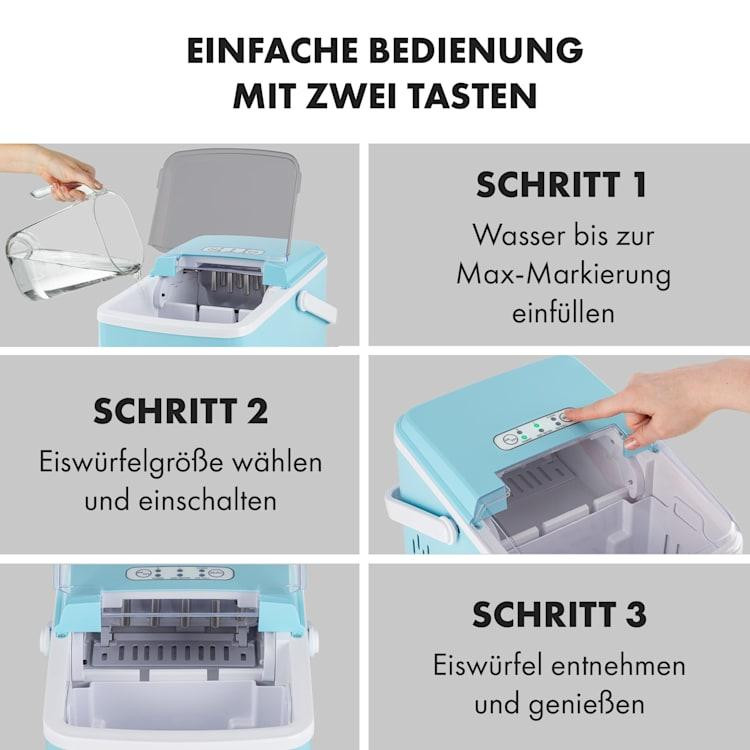 EINFACHE BEDIENUNG MIT ZWEI TASTEN

SCHRITT 1

Wasser bis zur Max-Markierung einfüllen

SCHRITT 2

Eiswürfelgröße wählen und einschalten

SCHRITT 3

Eiswürfel entnehmen und genießen