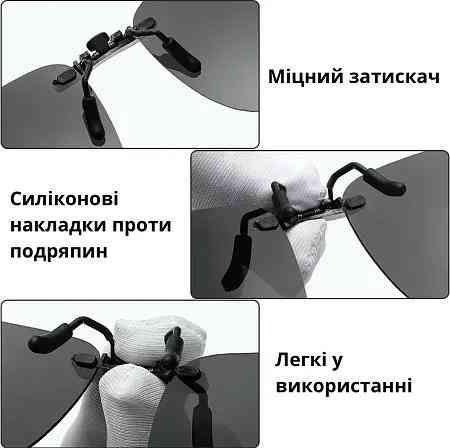 Міцний затискач

Силіконові накладки проти подряпин

Легкі у використанні