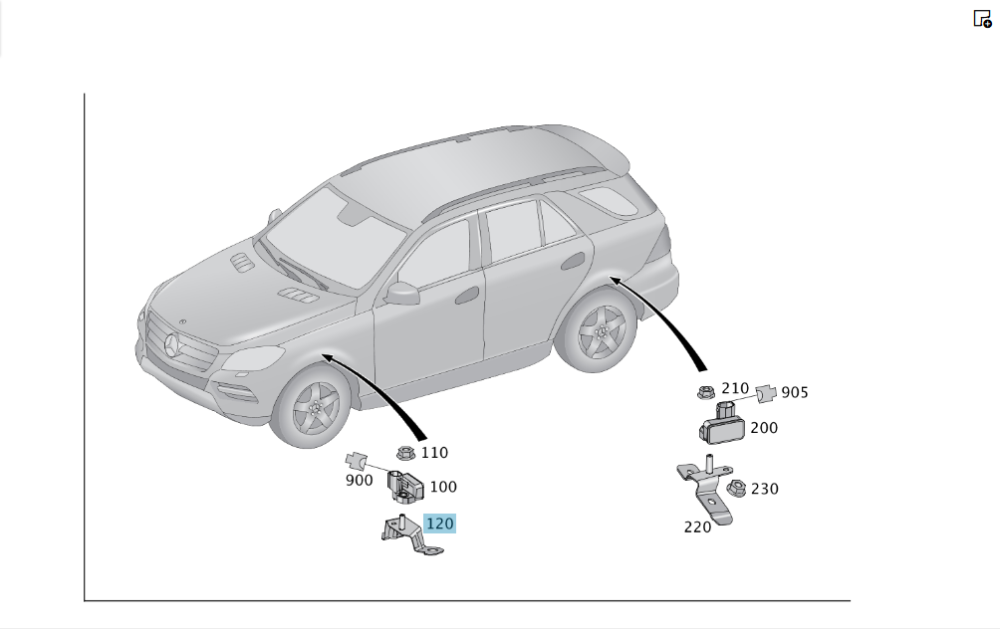 210
905
200
230
220
110
900
100
120