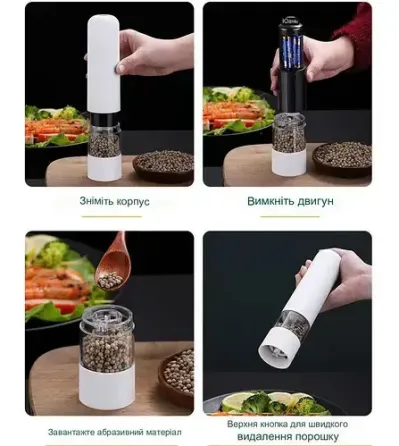 Зніміть корпус

Вимкніть двигун

Завантажте абразивний матеріал

Верхня кнопка для швидкого видалення порошку