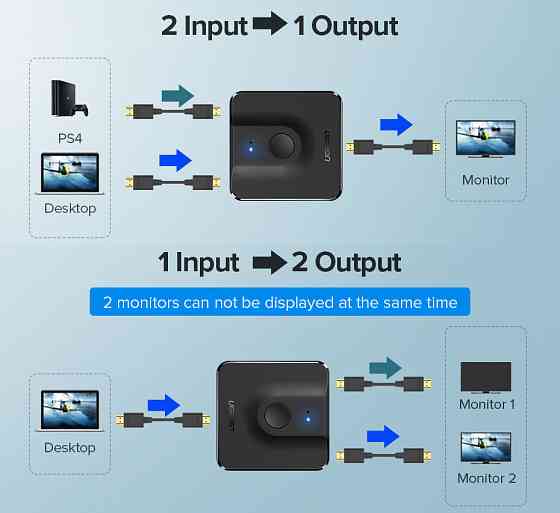 2 Input 1 Output

PS4

Desktop

Monitor

1 Input 2 Output

2 monitors can not be displayed at the same time

Desktop

Monitor 1

Monitor 2