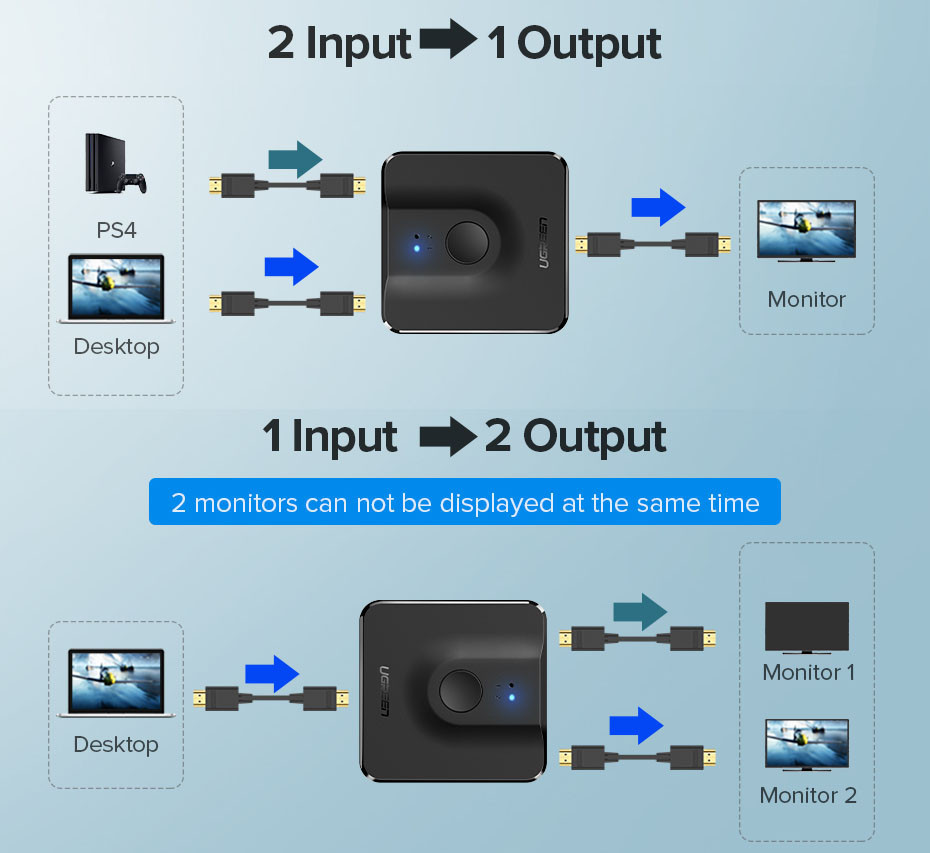 2 Input 1 Output

PS4

Desktop

UGREEN

Monitor

1 Input 2 Output

2 monitors can not be displayed at the same time

Desktop

UGREEN

Monitor 1

Monitor 2