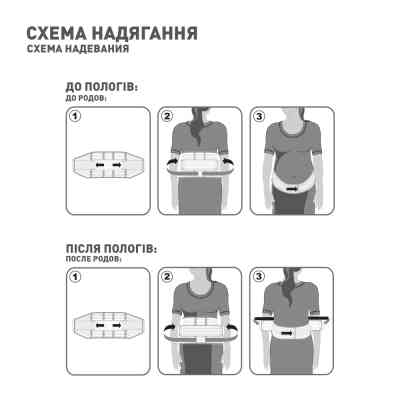 СХЕМА НАДЯГАННЯ
СХЕМА НАДЕВАНИЯ

ДО ПОЛОГІВ:
ДО РОДОВ:

1

2

3

ПІСЛЯ ПОЛОГІВ:
ПОСЛЕ РОДОВ:

1

2

3