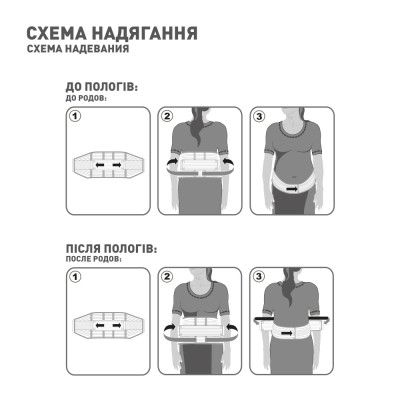 СХЕМА НАДЯГАННЯ
СХЕМА НАДЕВАНИЯ

ДО ПОЛОГІВ:
ДО РОДОВ:

1

2

3

ПІСЛЯ ПОЛОГІВ:
ПОСЛЕ РОДОВ:

1

2

3