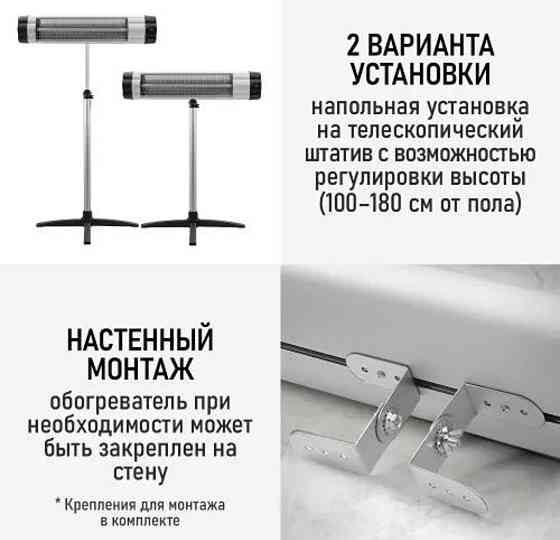 2 ВАРИАНТА УСТАНОВКИ

напольная установка на телескопический штатив с возможностью регулировки высоты (100–180 см от пола)

НАСТЕННЫЙ МОНТАЖ

обогреватель при необходимости может быть закреплен на стену

* Крепления для монтажа в комплекте