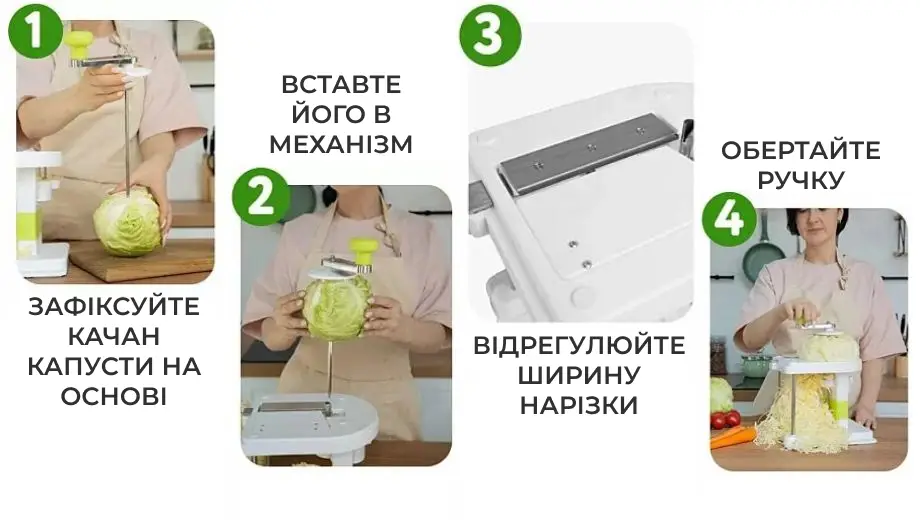 1

ЗАФІКСУЙТЕ КАЧАН КАПУСТИ НА ОСНОВІ

ВСТАВТЕ ЙОГО В МЕХАНІЗМ

2

3

ВІДРЕГУЛЮЙТЕ ШИРИНУ НАРІЗКИ

ОБЕРТАЙТЕ РУЧКУ

4