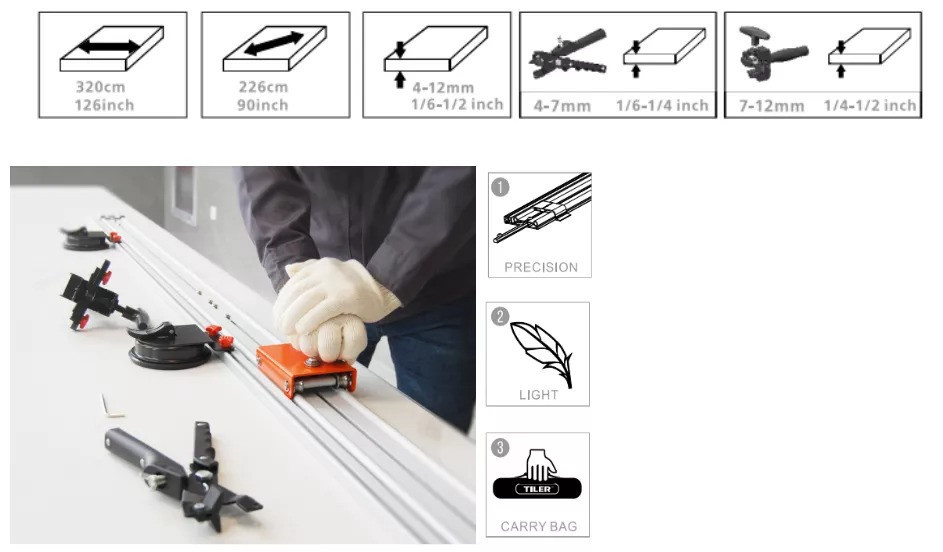 320cm
126inch

226cm
90inch

4-12mm
1/6-1/2 inch

4-7mm
1/6-1/4 inch

7-12mm
1/4-1/2 inch

1
PRECISION

2
LIGHT

3
TILER
CARRY BAG