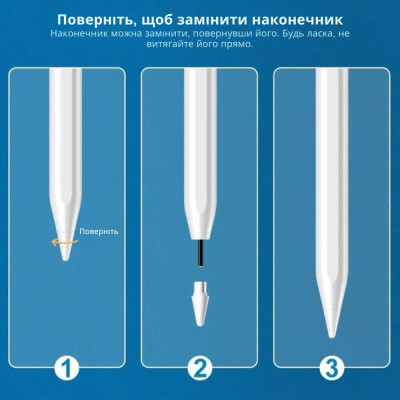 Поверніть, щоб замінити наконечник
Наконечник можна замінити, повернувши його. Будь ласка, не витягайте його прямо.

Поверніть

1

2

3