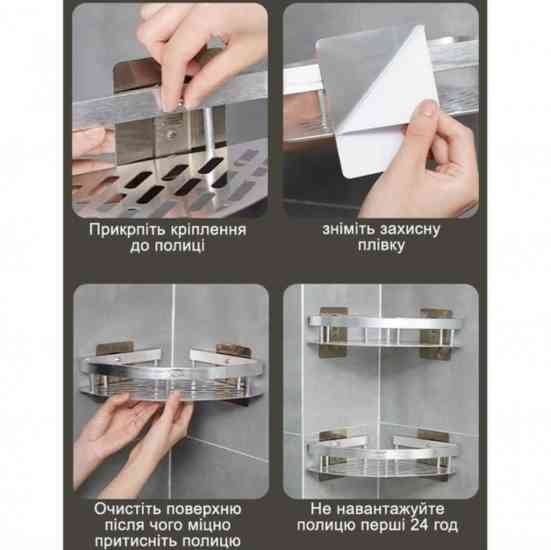 Прикрпіть кріплення до полиці

зніміть захисну плівку

Очистіть поверхню після чого міцно притисніть полицю

Не навантажуйте полицю перші 24 год