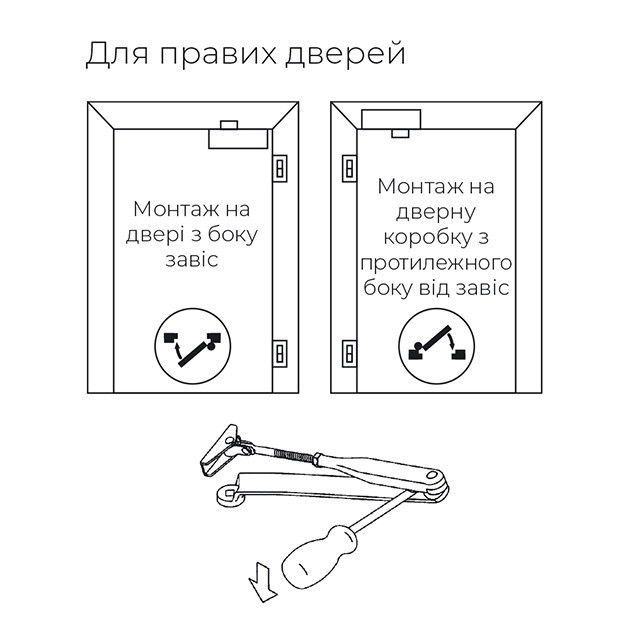 Для правих дверей

Монтаж на двері з боку завіс

Монтаж на дверну коробку з протилежного боку від завіс