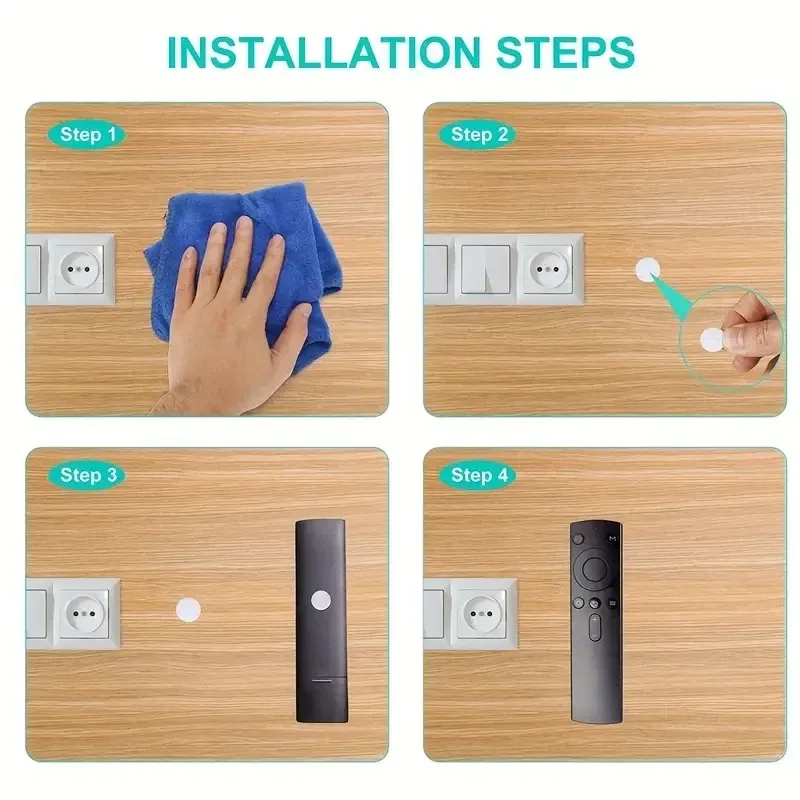 INSTALLATION STEPS

Step 1

Step 2

Step 3

Step 4