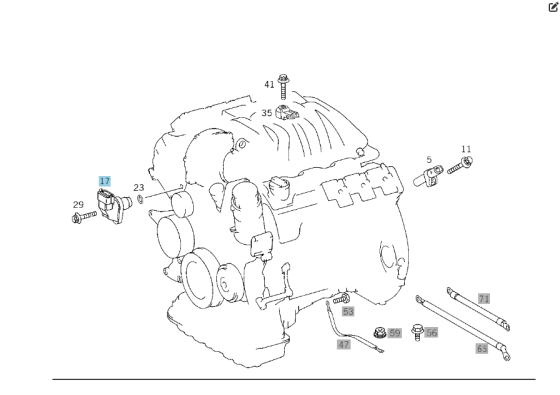 41
35
11
5
17
23
29
71
53
59
56
47
65