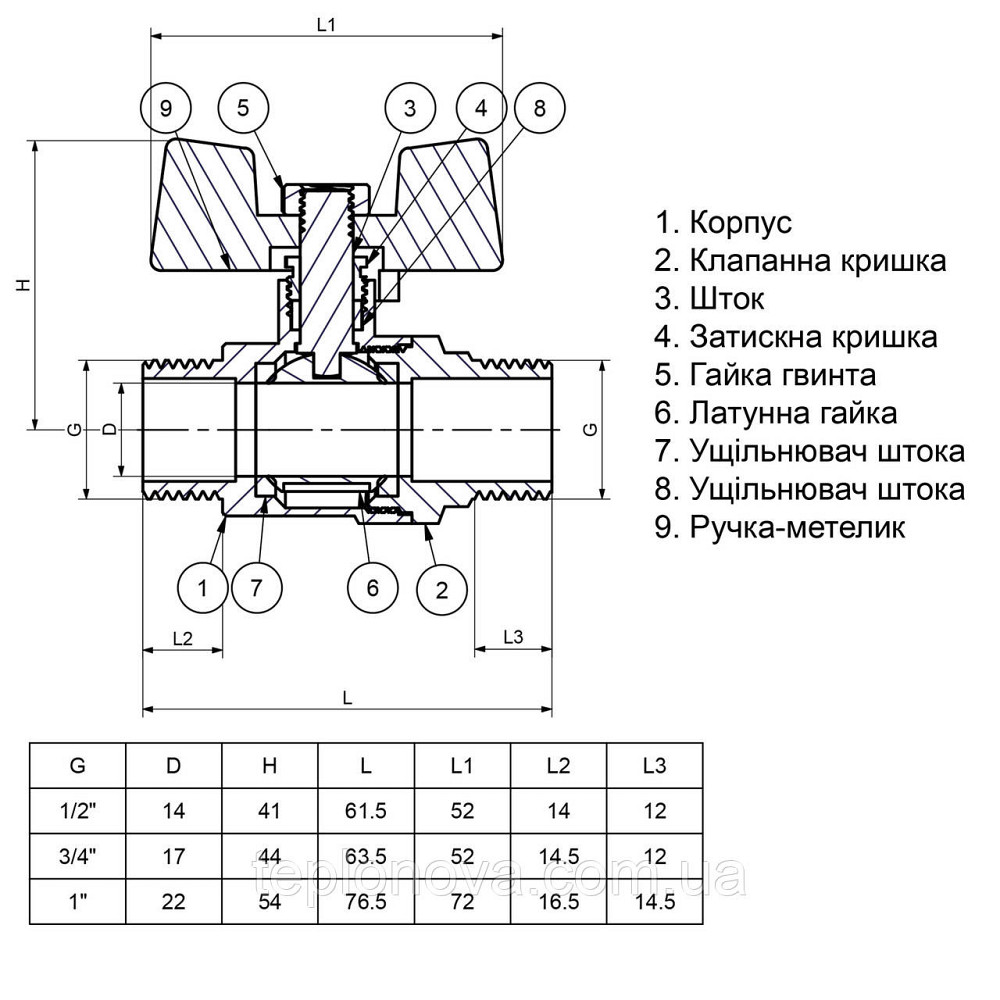 L1

9 5 3 4 8

H

G D G

1 7 6 2

L2 L3

L

1. Корпус
2. Клапанна кришка
3. Шток
4. Затискна кришка
5. Гайка гвинта
6. Латунна гайка
7. Ущільнювач штока
8. Ущільнювач штока
9. Ручка-метелик

| G | D | H | L | L1 | L2 | L3 |
|---|---|---|---|---|---|---|
| 1/2" | 14 | 41 | 61.5 | 52 | 14 | 12 |
| 3/4" | 17 | 44 | 63.5 | 52 | 14.5 | 12 |
| 1" | 22 | 54 | 76.5 | 72 | 16.5 | 14.5 |

teplonova.com.ua